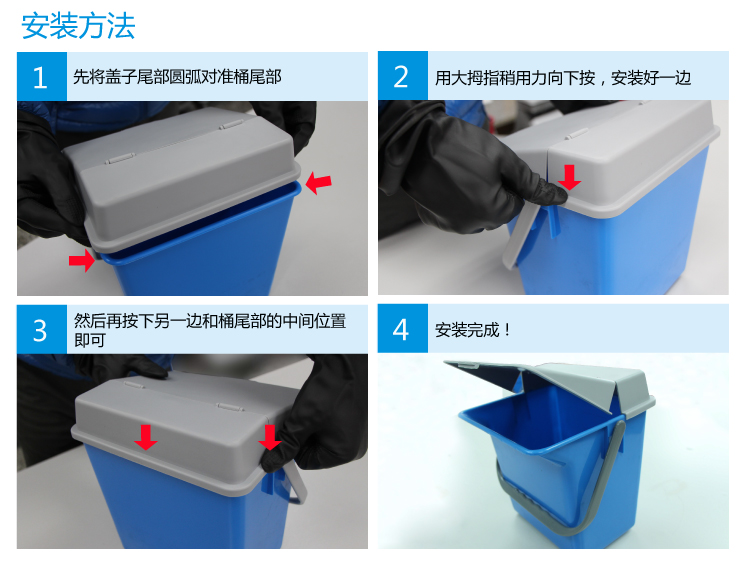 安装方法

1 先将盖子尾部圆弧对准桶尾部

2 用大拇指稍用力向下按，安装好一边

3 然后再按下另一边和桶尾部的中间位置即可

4 安装完成！